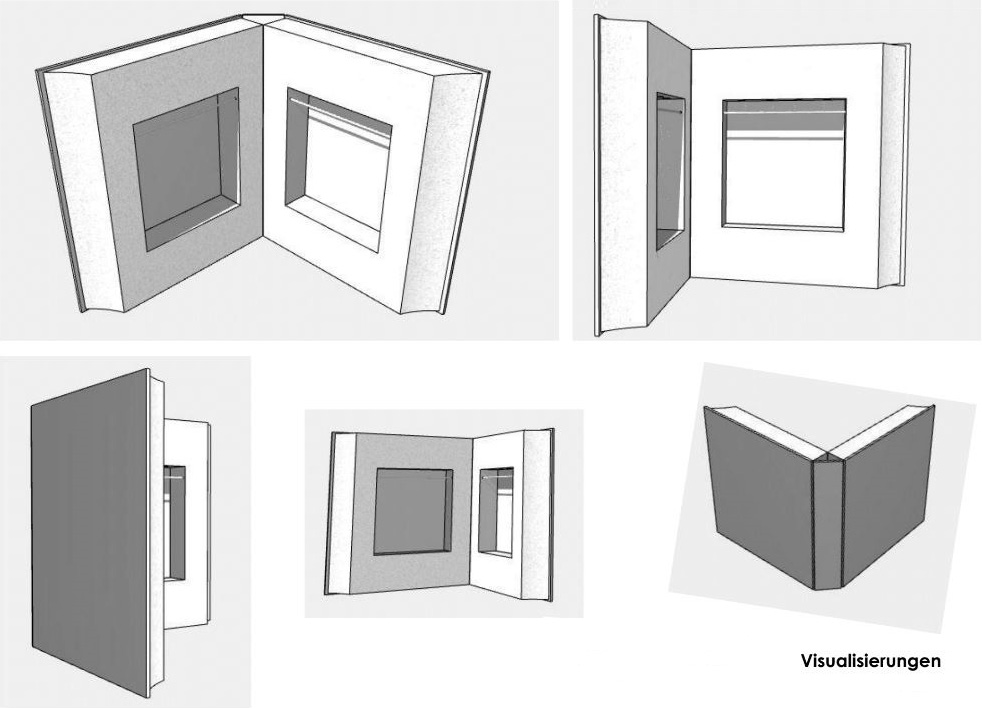 Visualisierungen